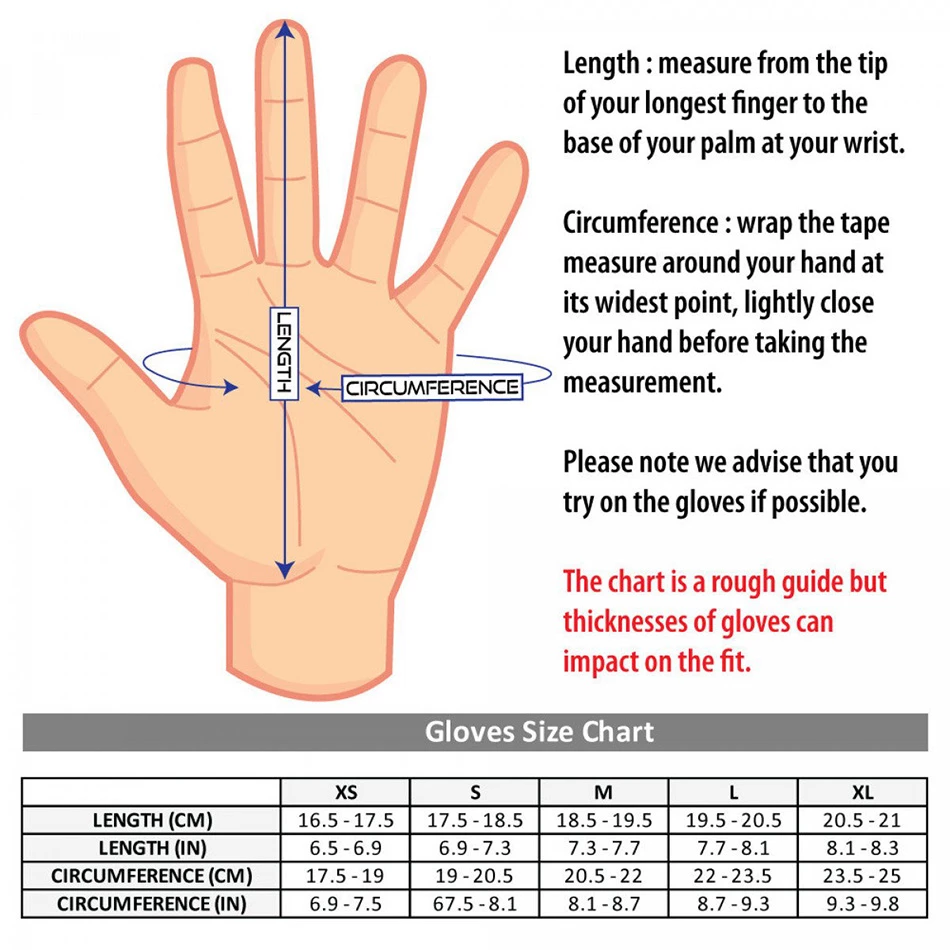 LENGTH

CIRCUMFERENCE

Length : measure from the tip of your longest finger to the base of your palm at your wrist.

Circumference : wrap the tape measure around your hand at its widest point, lightly close your hand before taking the measurement.

Please note we advise that you try on the gloves if possible.

The chart is a rough guide but thicknesses of gloves can impact on the fit.

Gloves Size Chart

| | XS | S | M | L | XL |
|---|---|---|---|---|---|
| LENGTH (CM) | 16.5 - 17.5 | 17.5 - 18.5 | 18.5 - 19.5 | 19.5 - 20.5 | 20.5 - 21 |
| LENGTH (IN) | 6.5 - 6.9 | 6.9 - 7.3 | 7.3 - 7.7 | 7.7 - 8.1 | 8.1 - 8.3 |
| CIRCUMFERENCE (CM) | 17.5 - 19 | 19 - 20.5 | 20.5 - 22 | 22 - 23.5 | 23.5 - 25 |
| CIRCUMFERENCE (IN) | 6.9 - 7.5 | 67.5 - 8.1 | 8.1 - 8.7 | 8.7 - 9.3 | 9.3 - 9.8 |